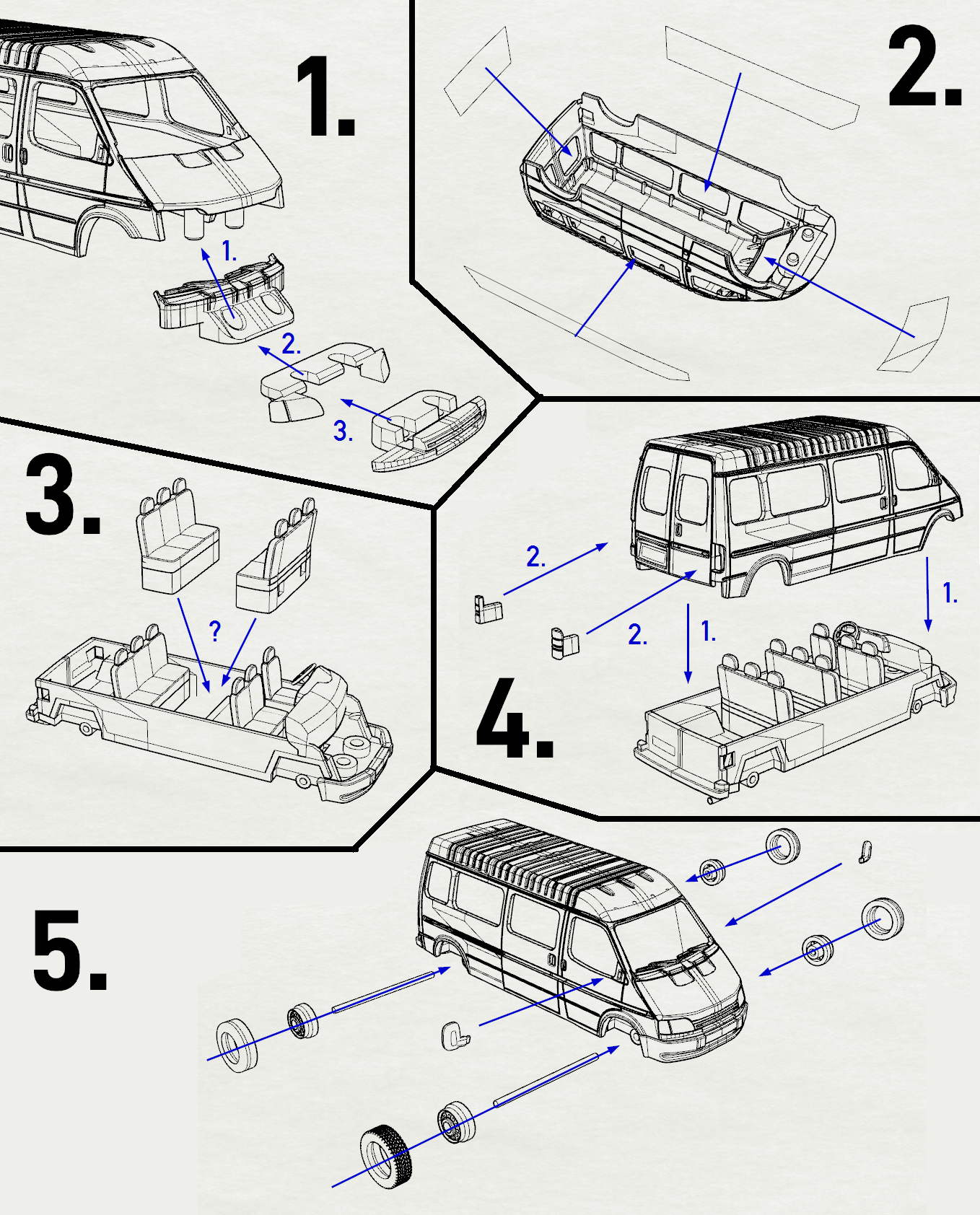 1.

1.

2.

3.

2.

3.

?

4.

2.

2.

1.

1.

5.